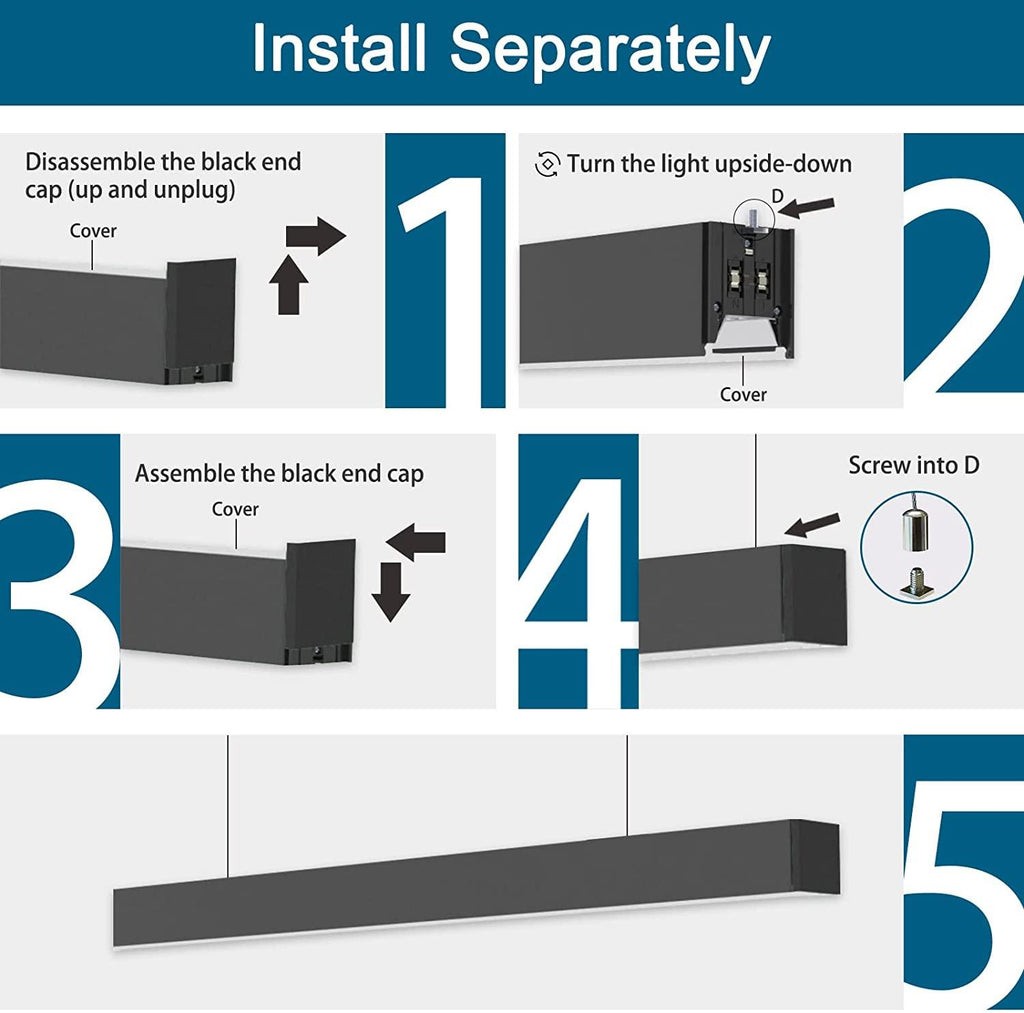 Install Separately

Disassemble the black end cap (up and unplug)

Cover

1

Turn the light upside-down

D

Cover

2

3

Assemble the black end cap

Cover

4

Screw into D

5