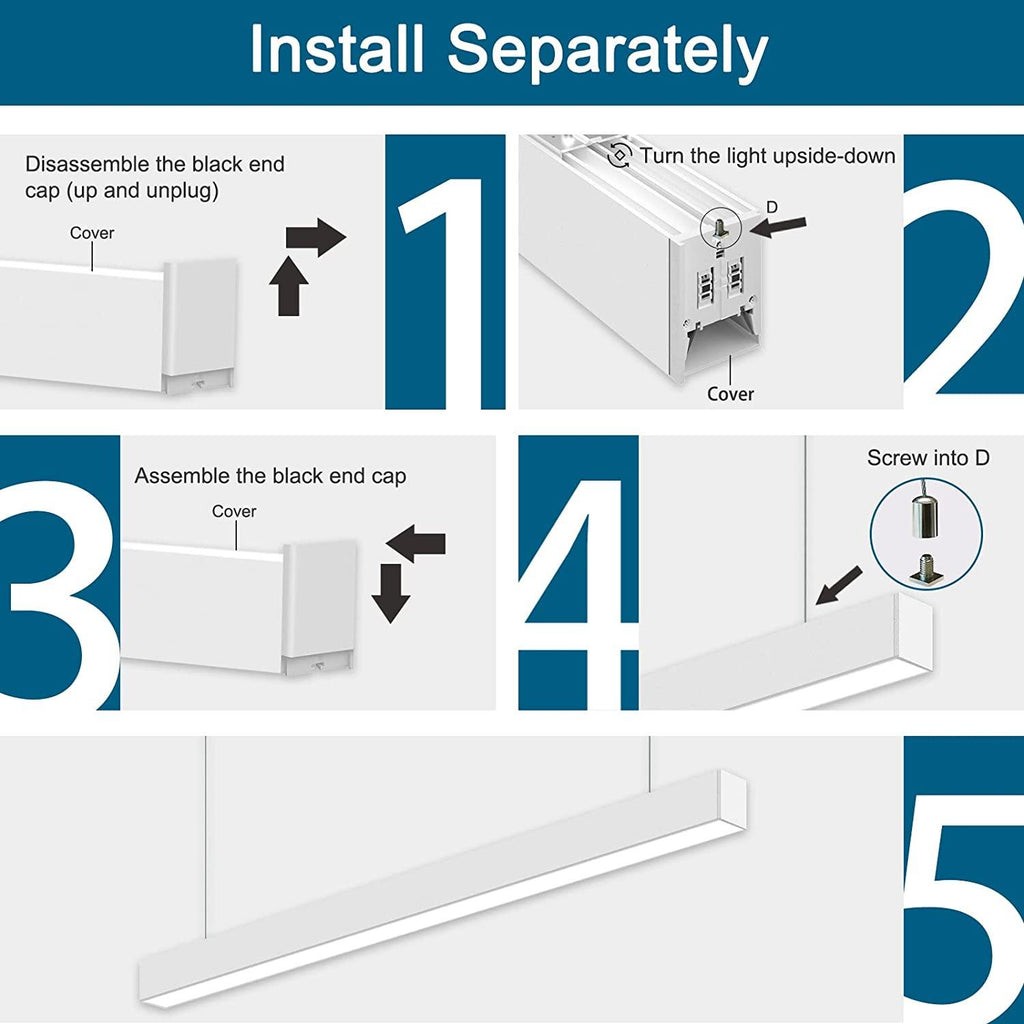 Install Separately

Disassemble the black end cap (up and unplug)

Cover

1

Turn the light upside-down

D

Cover

2

3

Assemble the black end cap

Cover

4

Screw into D

5