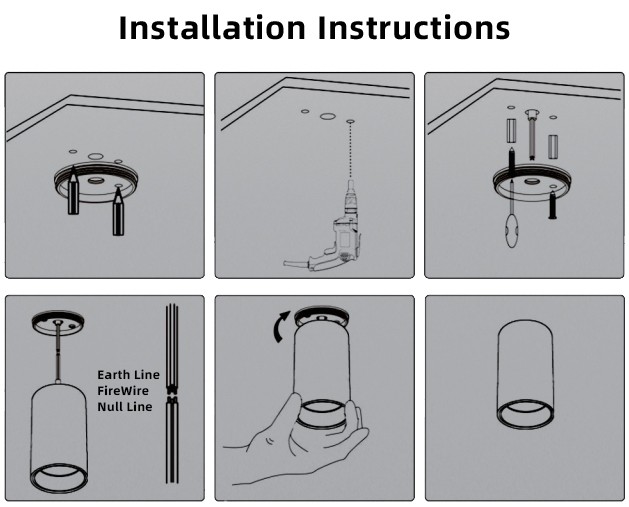 Installation Instructions

Earth Line
FireWire
Null Line